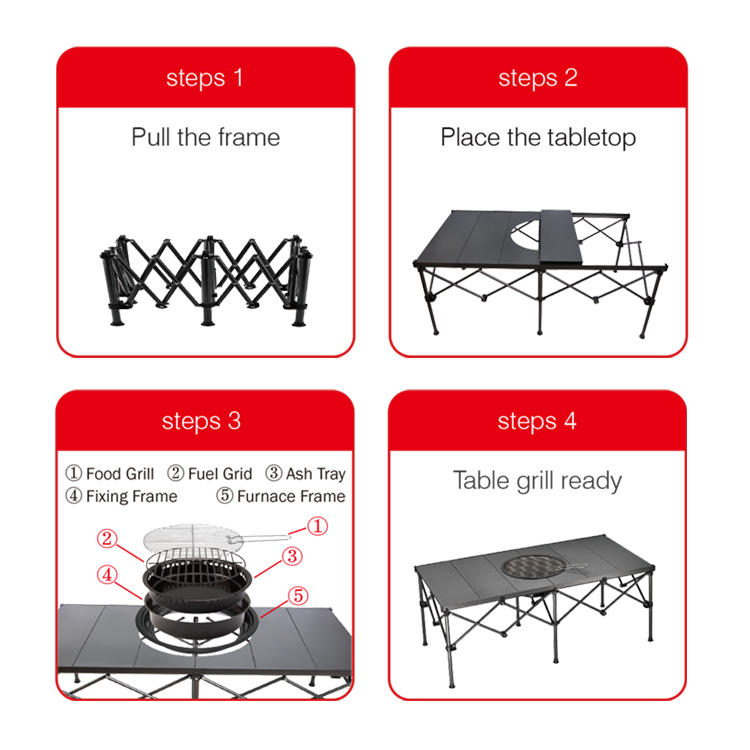 steps 1

Pull the frame

steps 2

Place the tabletop

steps 3

① Food Grill ② Fuel Grid ③ Ash Tray
④ Fixing Frame ⑤ Furnace Frame

②
①
③
④
⑤

steps 4

Table grill ready